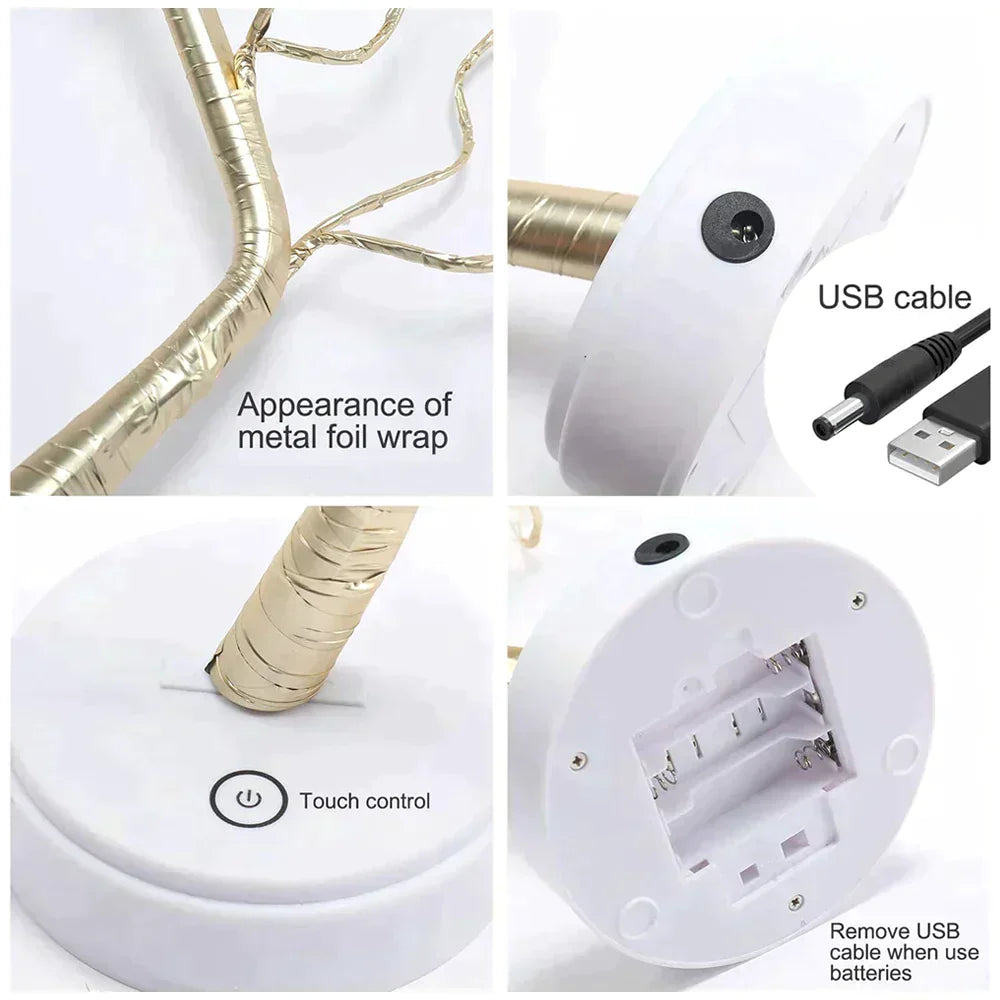 Appearance of metal foil wrap

USB cable

Touch control

Remove USB cable when use batteries